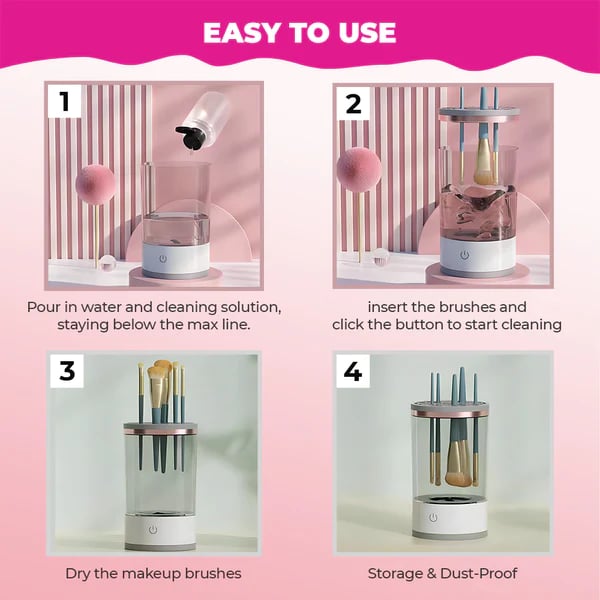 EASY TO USE

1

Pour in water and cleaning solution, staying below the max line.

2

insert the brushes and click the button to start cleaning

3

Dry the makeup brushes

4

Storage & Dust-Proof