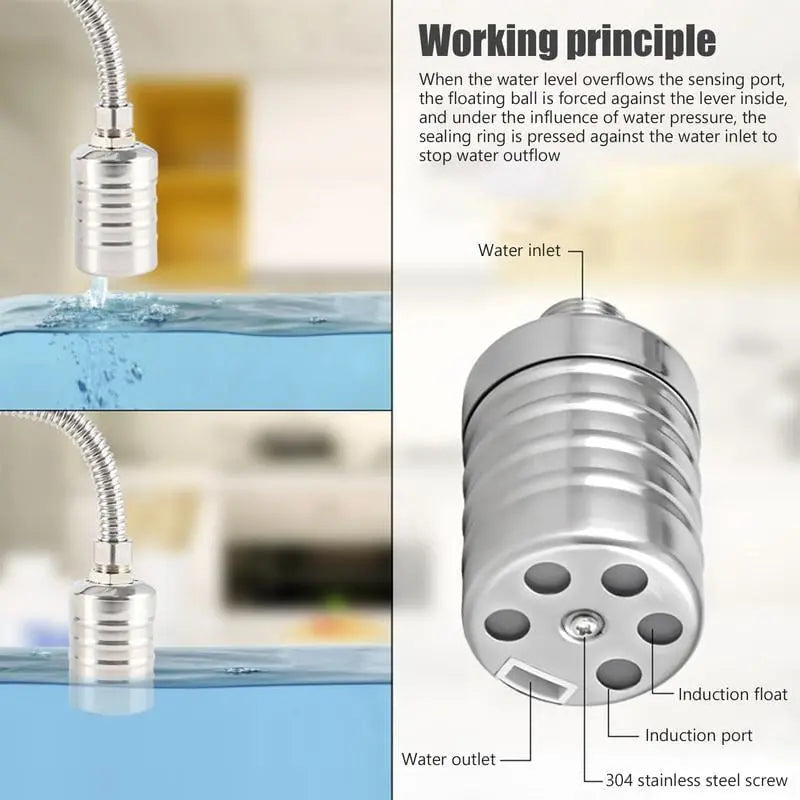 Working principle

When the water level overflows the sensing port, the floating ball is forced against the lever inside, and under the influence of water pressure, the sealing ring is pressed against the water inlet to stop water outflow

Water inlet

Induction float

Induction port

Water outlet

304 stainless steel screw