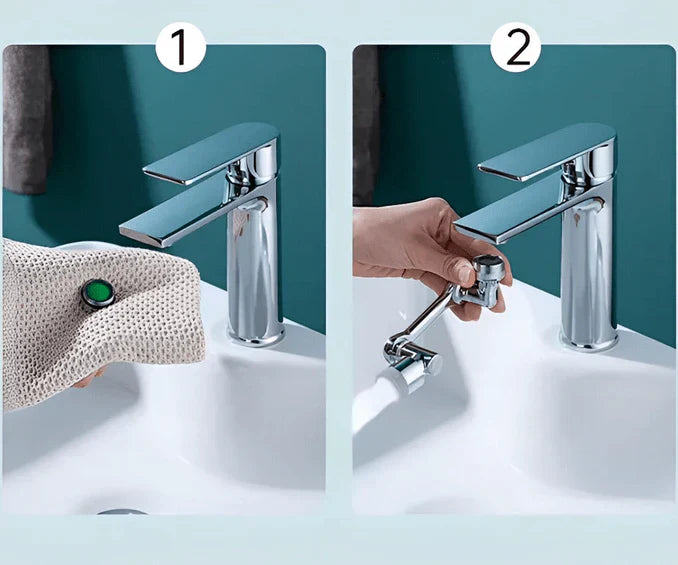 1

2