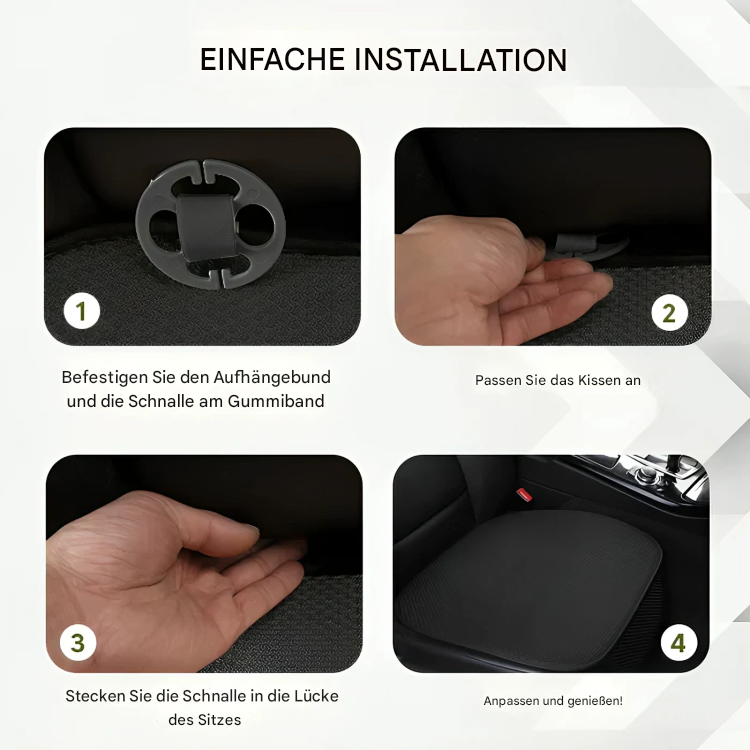 EINFACHE INSTALLATION

1

Befestigen Sie den Aufhängebund und die Schnalle am Gummiband

2

Passen Sie das Kissen an

3

Stecken Sie die Schnalle in die Lücke des Sitzes

4

Anpassen und genießen!